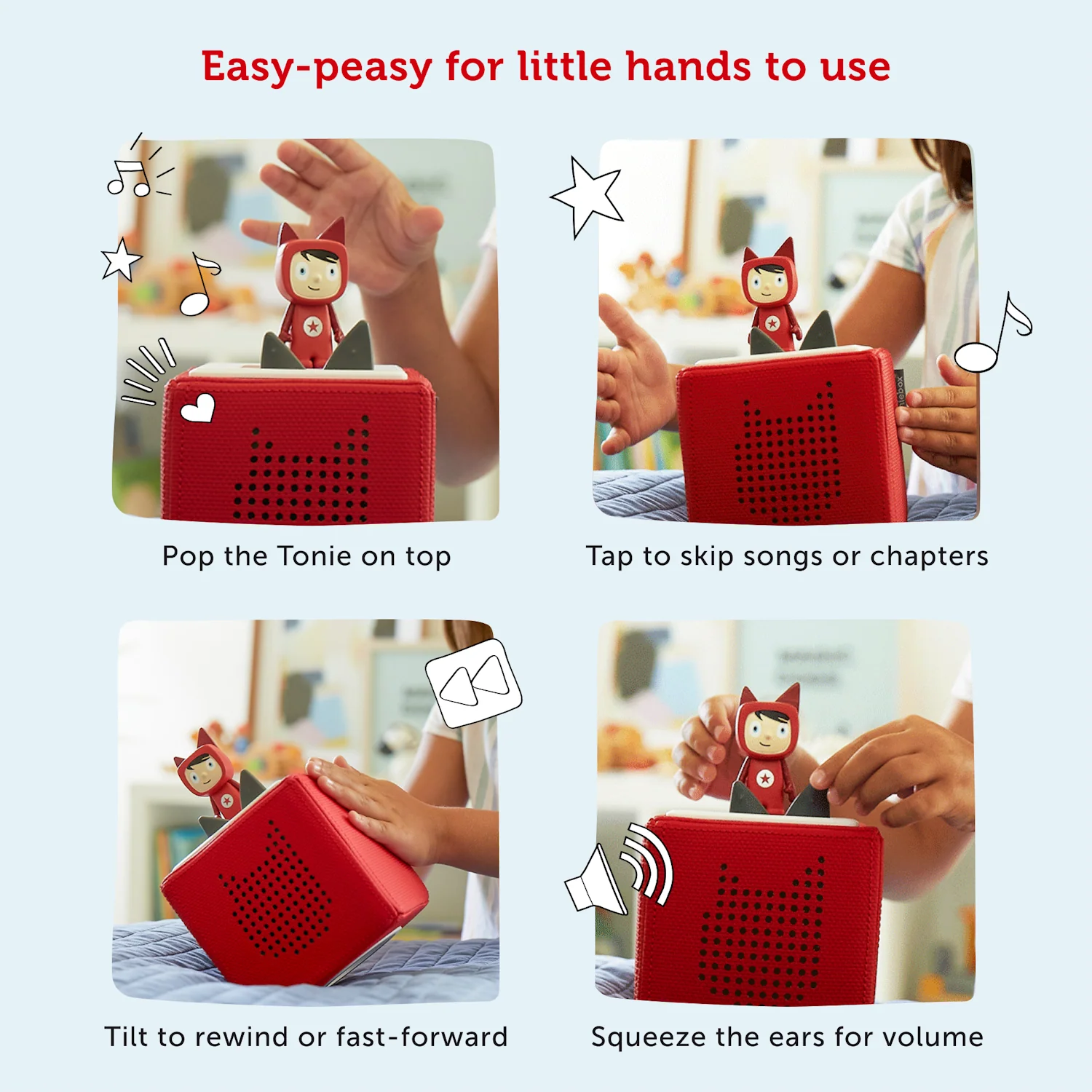 Easy-peasy for little hands to use

Pop the Tonie on top

Tap to skip songs or chapters

Tilt to rewind or fast-forward

Squeeze the ears for volume